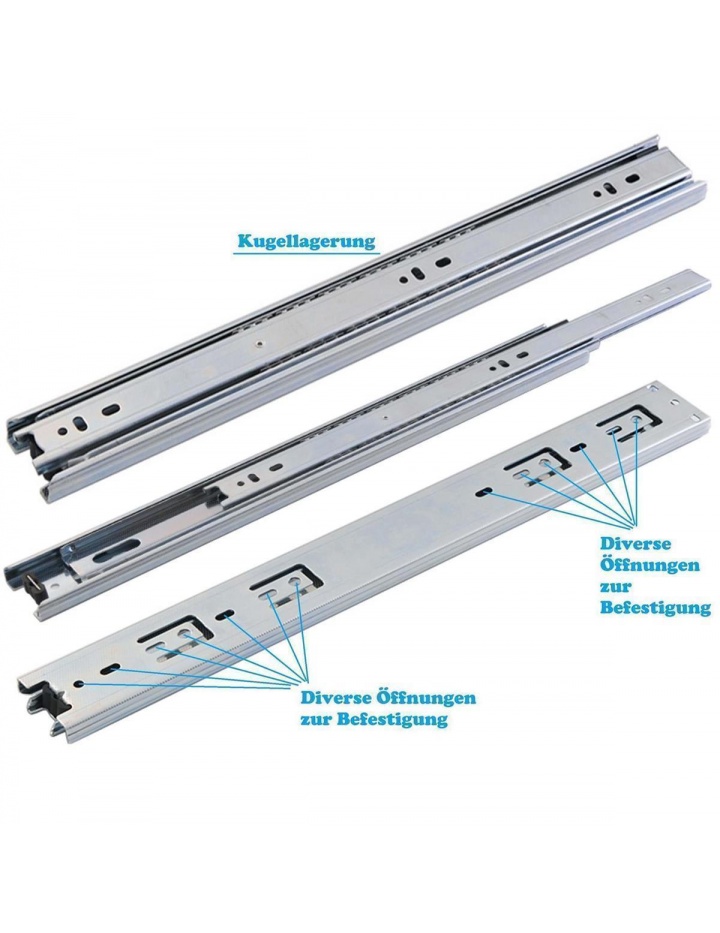 Kugellagerung

Diverse Öffnungen zur Befestigung

Diverse Öffnungen zur Befestigung