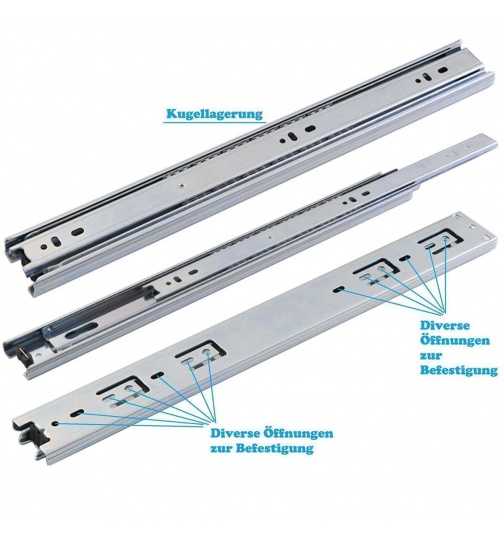 Kugellagerung

Diverse Öffnungen zur Befestigung

Diverse Öffnungen zur Befestigung